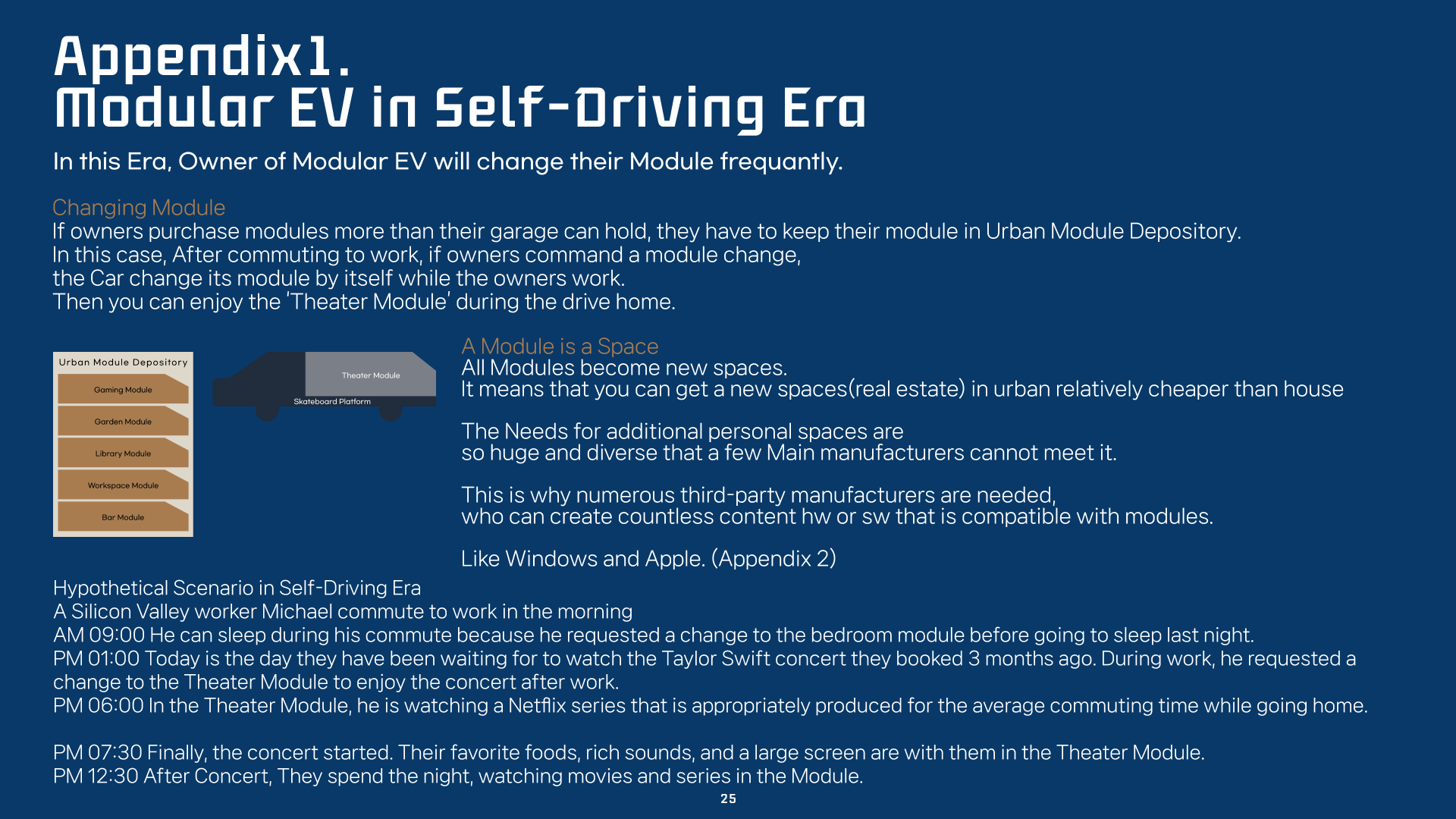 Appendix1.
Modular EV in Self-Driving Era

In this Era, Owner of Modular EV will change their Module frequantly.

Changing Module
If owners purchase modules more than their garage can hold, they have to keep their module in Urban Module Depository.
In this case, After commuting to work, if owners command a module change,
the Car change its module by itself while the owners work.
Then you can enjoy the 'Theater Module' during the drive home.

Urban Module Depository
Gaming Module
Garden Module
Library Module
Workspace Module
Bar Module

Theater Module
Skateboard Platform

A Module is a Space
All Modules become new spaces.
It means that you can get a new spaces(real estate) in urban relatively cheaper than house

The Needs for additional personal spaces are
so huge and diverse that a few Main manufacturers cannot meet it.

This is why numerous third-party manufacturers are needed,
who can create countless content hw or sw that is compatible with modules.

Like Windows and Apple. (Appendix 2)

Hypothetical Scenario in Self-Driving Era
A Silicon Valley worker Michael commute to work in the morning
AM 09:00 He can sleep during his commute because he requested a change to the bedroom module before going to sleep last night.
PM 01:00 Today is the day they have been waiting for to watch the Taylor Swift concert they booked 3 months ago. During work, he requested a change to the Theater Module to enjoy the concert after work.
PM 06:00 In the Theater Module, he is watching a Netflix series that is appropriately produced for the average commuting time while going home.

PM 07:30 Finally, the concert started. Their favorite foods, rich sounds, and a large screen are with them in the Theater Module.
PM 12:30 After Concert, They spend the night, watching movies and series in the Module.

25